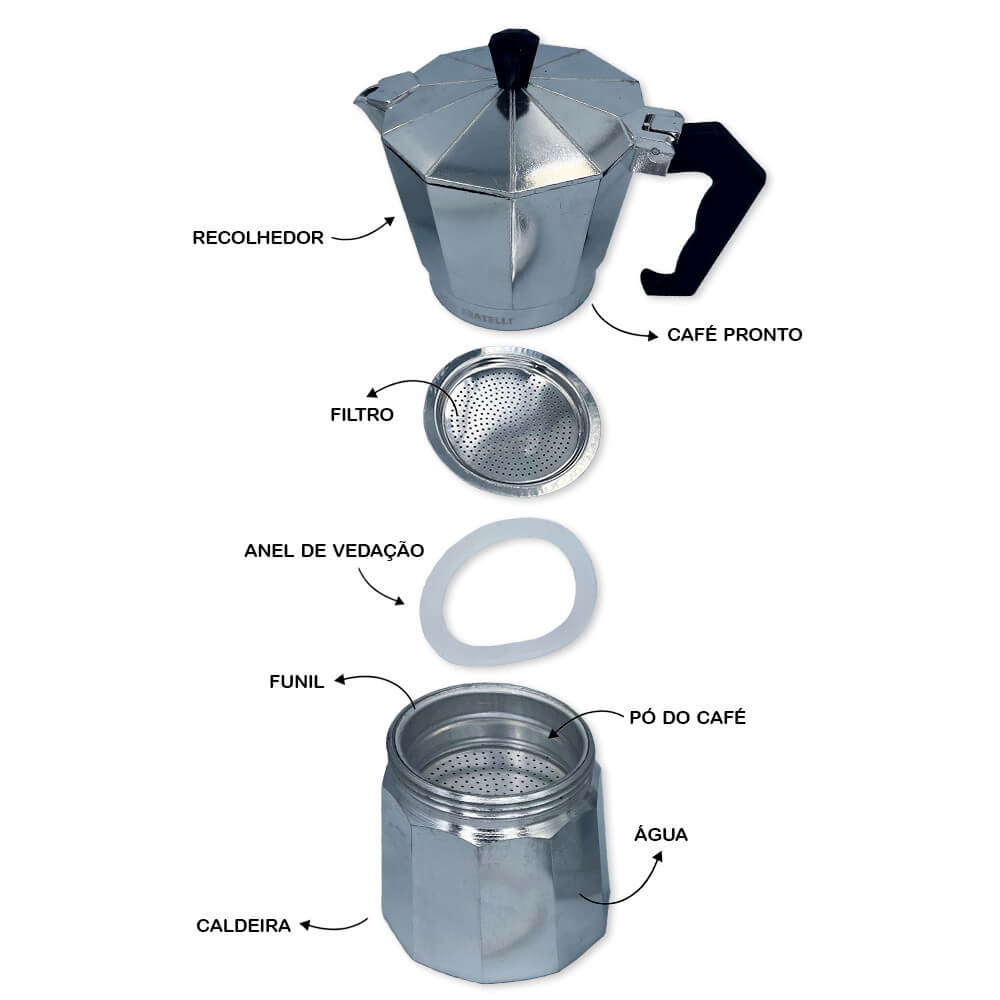 RECOLHEDOR

FRATELLI

CAFÉ PRONTO

FILTRO

ANEL DE VEDAÇÃO

FUNIL

PÓ DO CAFÉ

ÁGUA

CALDEIRA