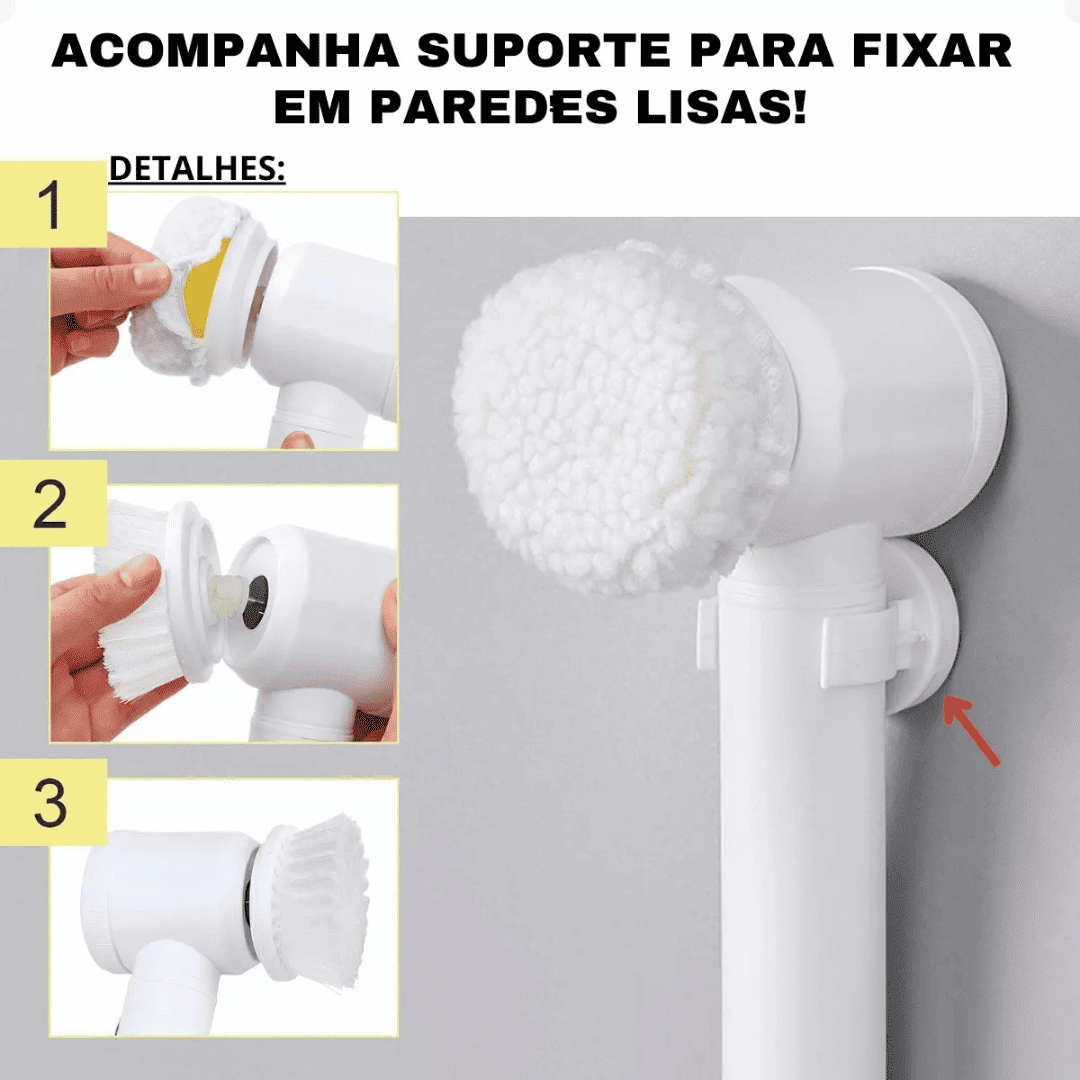 ACOMPANHA SUPORTE PARA FIXAR EM PAREDES LISAS!

DETALHES:

1

2

3